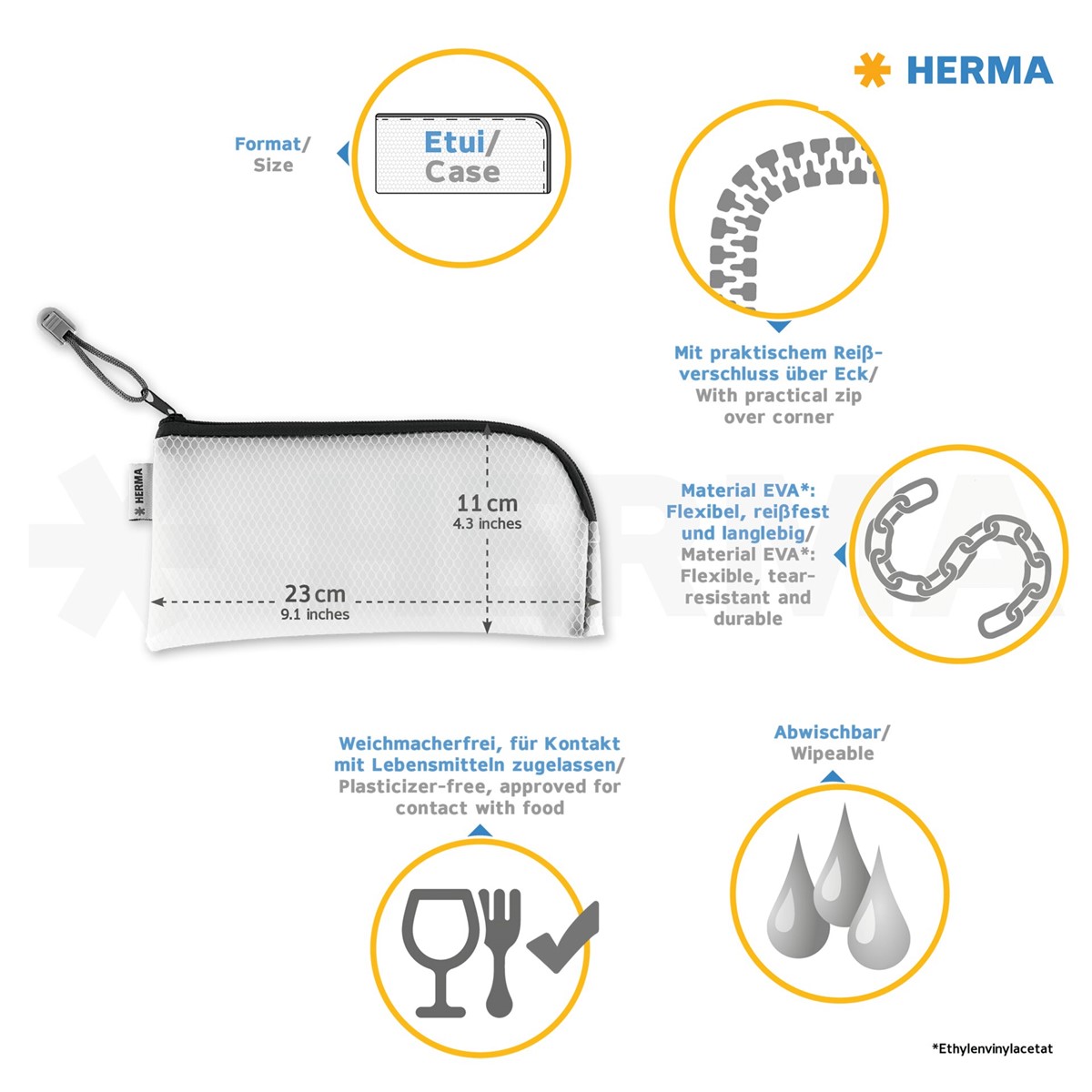 HERMA

Format/
Size

Etui/
Case

Mit praktischem Reißverschluss über Eck/
With practical zip over corner

HERMA

11 cm
4.3 inches

23 cm
9.1 inches

Material EVA*: Flexibel, reißfest und langlebig/
Material EVA*: Flexible, tear-resistant and durable

Weichmacherfrei, für Kontakt mit Lebensmitteln zugelassen/
Plasticizer-free, approved for contact with food

Abwischbar/
Wipeable

*Ethylenvinylacetat